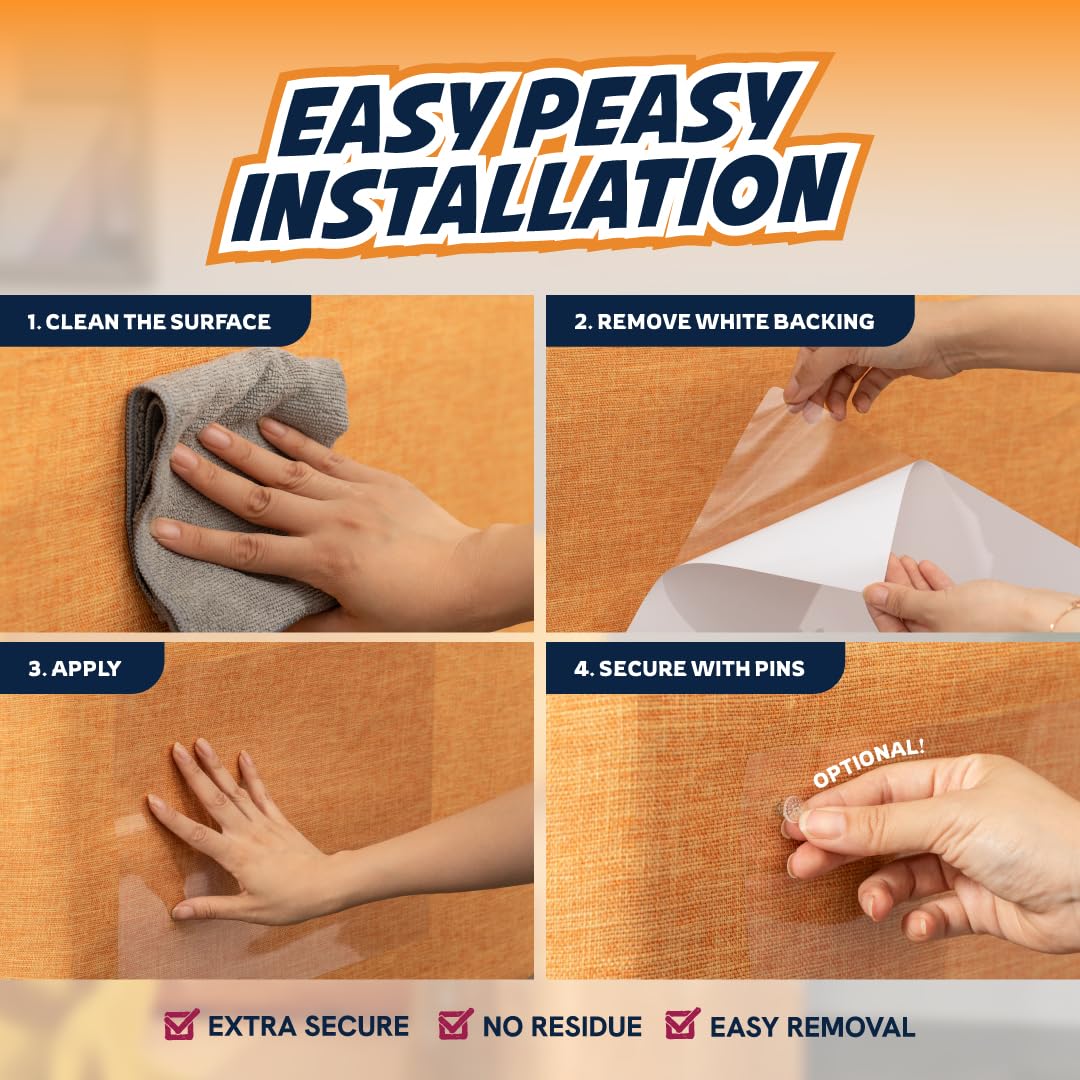 EASY PEASY INSTALLATION

1. CLEAN THE SURFACE

2. REMOVE WHITE BACKING

3. APPLY

4. SECURE WITH PINS

OPTIONAL!

EXTRA SECURE NO RESIDUE EASY REMOVAL